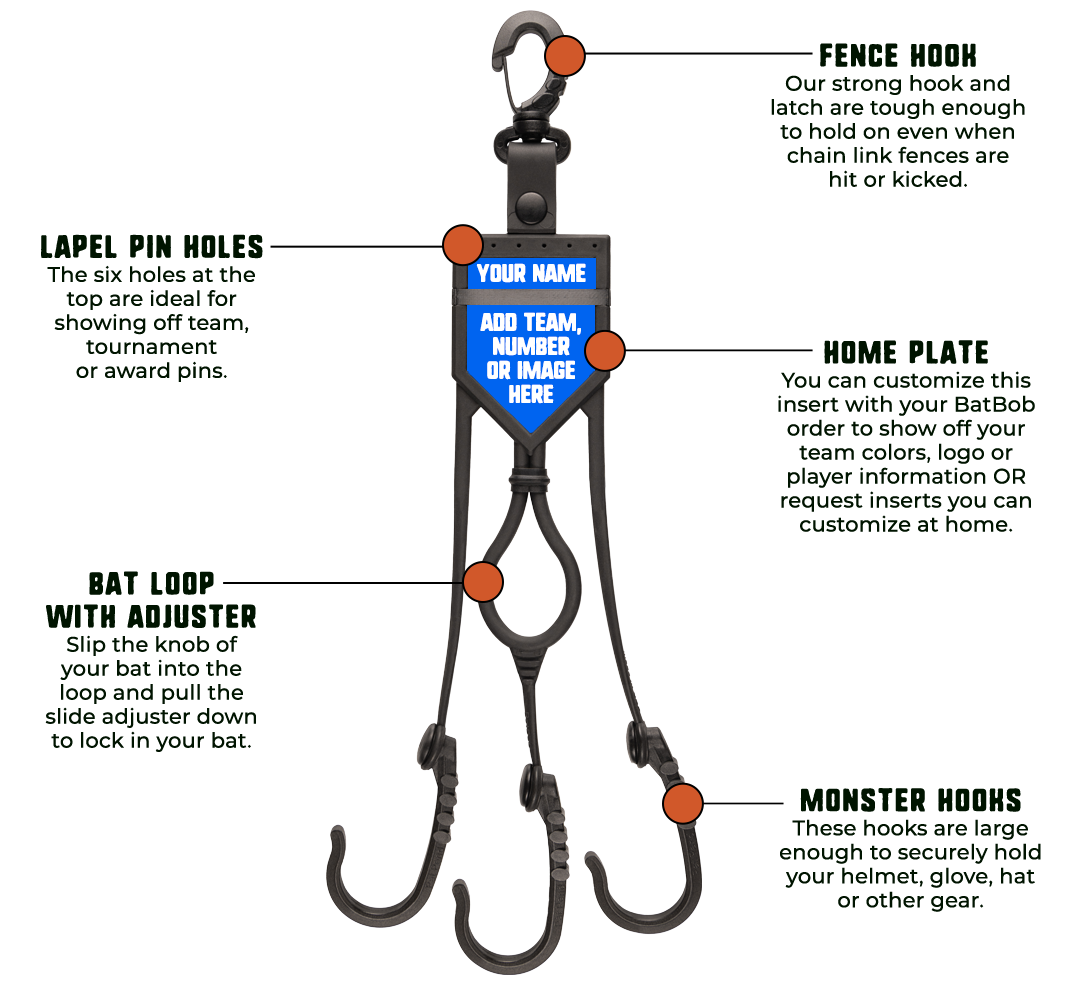 FENCE HOOK
Our strong hook and latch are tough enough to hold on even when chain link fences are hit or kicked.

LAPEL PIN HOLES
The six holes at the top are ideal for showing off team, tournament or award pins.

YOUR NAME

ADD TEAM, NUMBER OR IMAGE HERE

HOME PLATE
You can customize this insert with your BatBob order to show off your team colors, logo or player information OR request inserts you can customize at home.

BAT LOOP WITH ADJUSTER
Slip the knob of your bat into the loop and pull the slide adjuster down to lock in your bat.

MONSTER HOOKS
These hooks are large enough to securely hold your helmet, glove, hat or other gear.