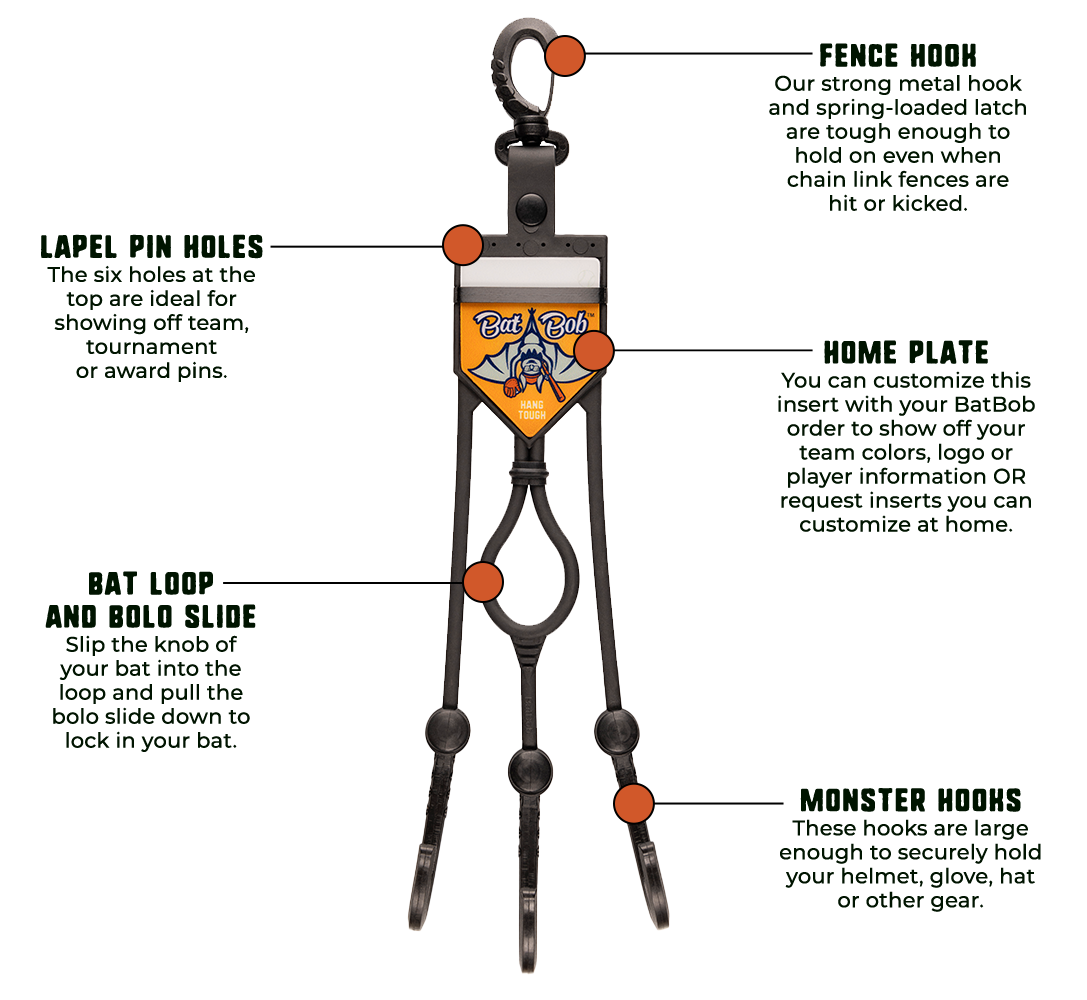 FENCE HOOK
Our strong metal hook and spring-loaded latch are tough enough to hold on even when chain link fences are hit or kicked.

LAPEL PIN HOLES
The six holes at the top are ideal for showing off team, tournament or award pins.

Bat Bob™
HANG TOUGH

HOME PLATE
You can customize this insert with your BatBob order to show off your team colors, logo or player information OR request inserts you can customize at home.

BAT LOOP AND BOLO SLIDE
Slip the knob of your bat into the loop and pull the bolo slide down to lock in your bat.

MONSTER HOOKS
These hooks are large enough to securely hold your helmet, glove, hat or other gear.